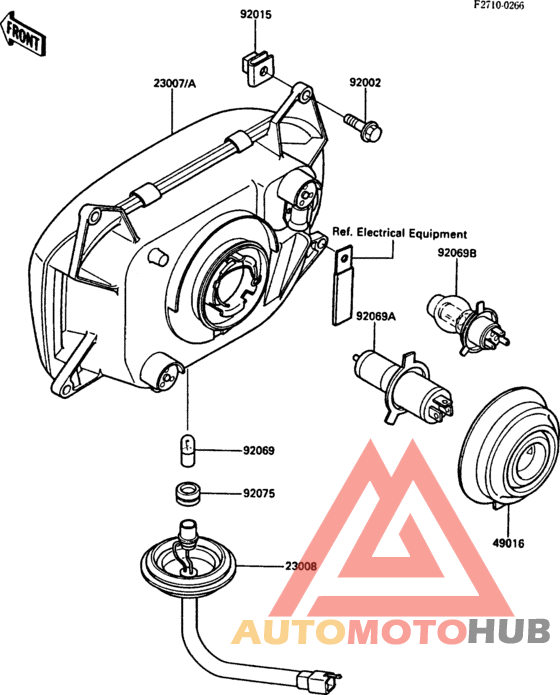 F2710-0266

FRONT

92015

23007/A

92002

Ref. Electrical Equipment

92069B

92069A

92069

92075

23008

49016

AUTOMOTOHUB