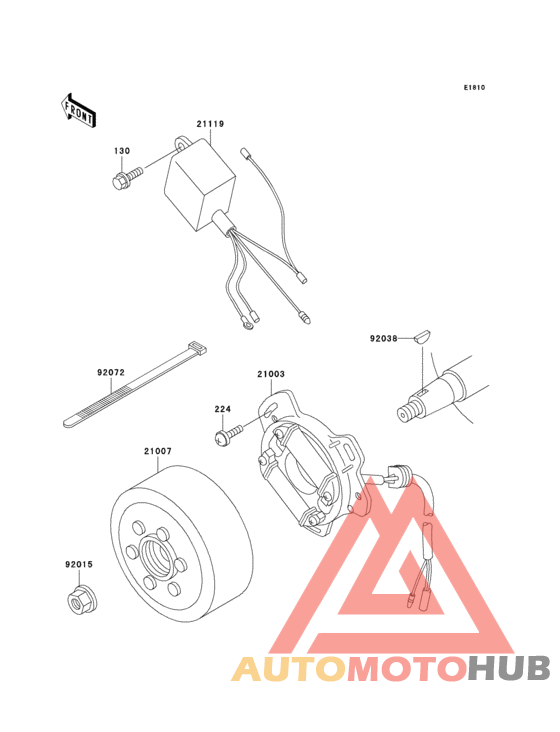 E1810

FRONT

21119

130

92038

92072

21003

224

21007

92015

AUTOMOTOHUB