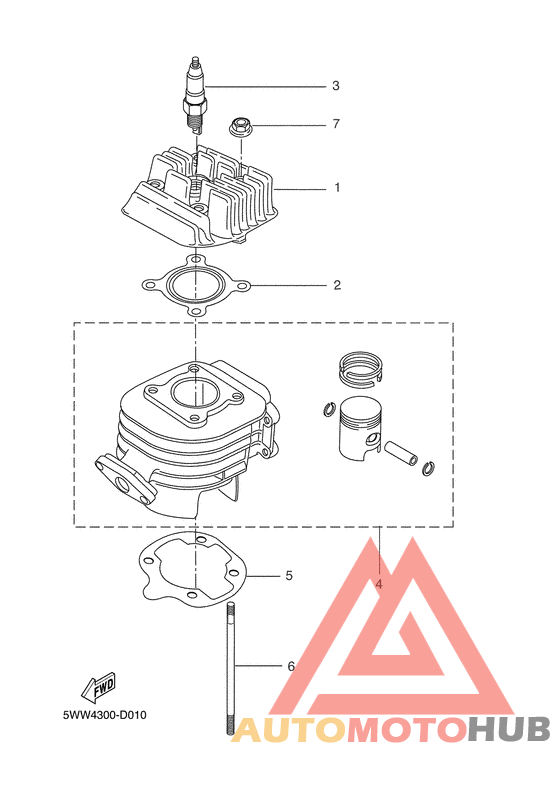 3
7
1
2
4
5
6
FWD
5WW4300-D010
AUTOMOTOHUB