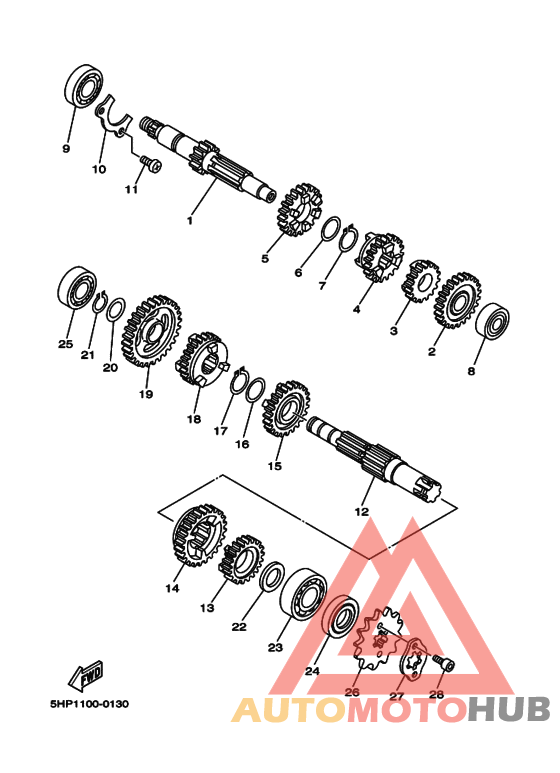 9
10
11
1
5
6
7
4
3
2
8
25
21
20
19
18
17
16
15
12
14
13
22
23
24
26
27
28
FWD
5HP1100-0130
AUTOMOTOHUB