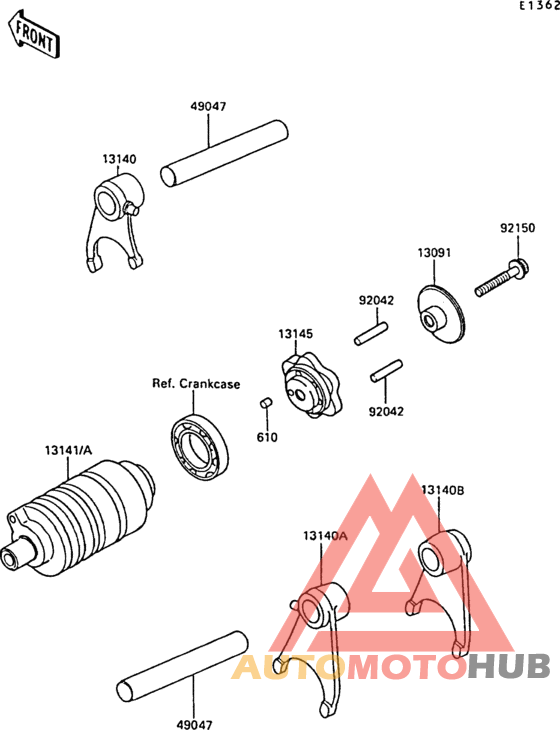 E1362

FRONT

49047

13140

92150

13091

92042

13145

Ref. Crankcase

92042

610

13141/A

13140B

13140A

AUTOMOTOHUB

49047