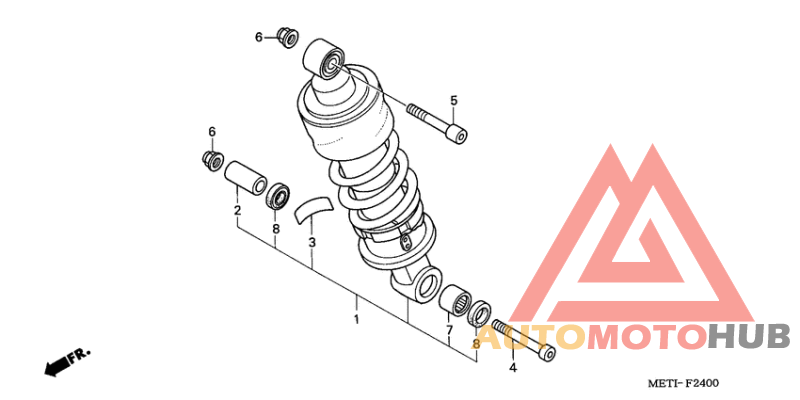 6
5
6
2
8
3
1
7
8
4
FR.
AUTOMOTOHUB
METI- F2400