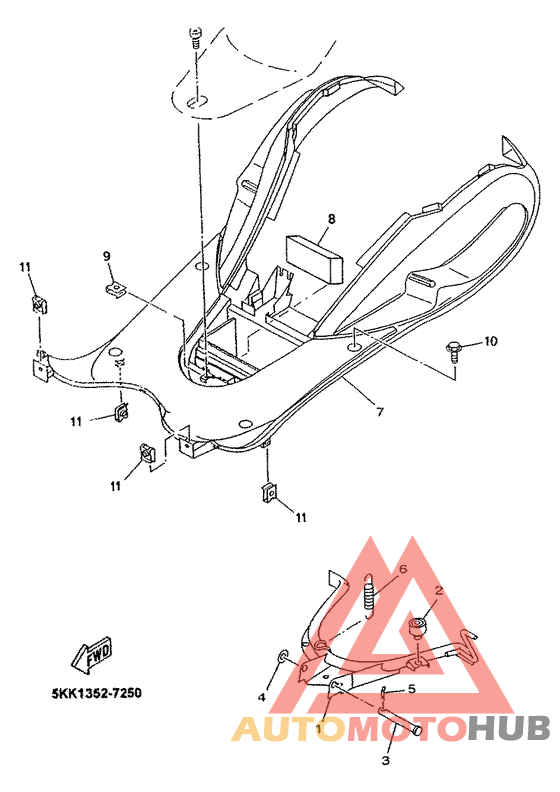 8
9
11
10
7
11
11
11
6
2
FWD
5KK1352-7250
4
5
1
3
AUTOMOTOHUB