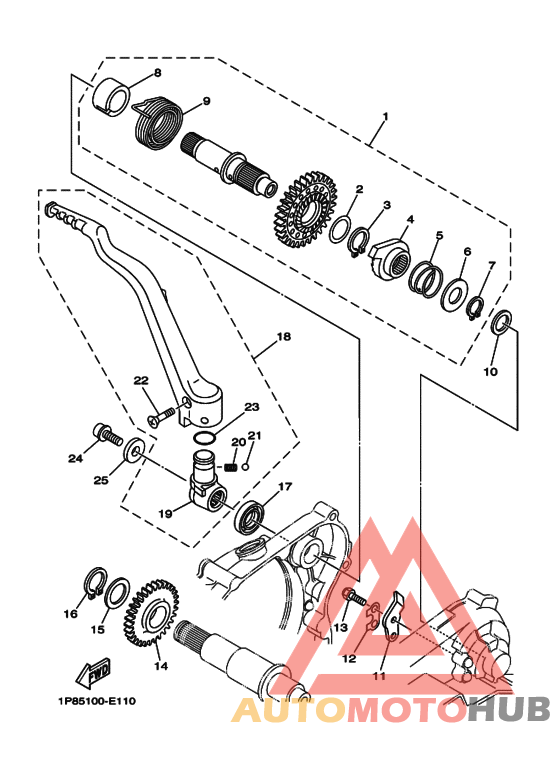 8
9
1
2
3
4
5
6
7
10
18
22
23
20
21
24
25
19
17
16
15
14
13
12
11
FWD
1P85100-E110
AUTOMOTOHUB