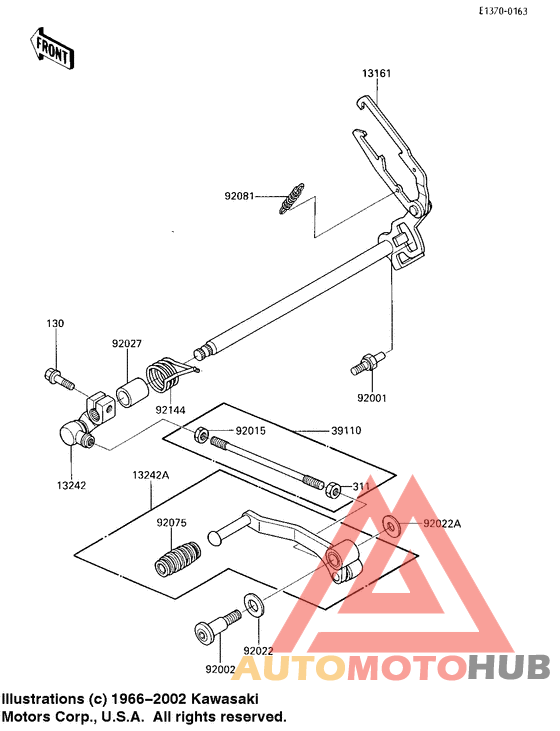 E1370-0163

FRONT

13161

92081

130

92027

92144

92001

92015

39110

13242

13242A

311

92075

92022A

92022

92002

AUTOMOTOHUB

Illustrations (c) 1966–2002 Kawasaki Motors Corp., U.S.A. All rights reserved.