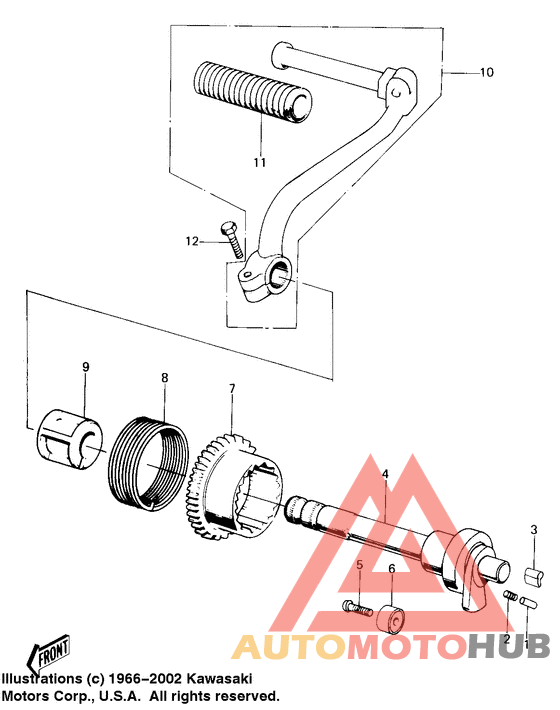 10
11
12
9
8
7
4
3
5
6
2
1
FRONT
AUTOMOTOHUB
Illustrations (c) 1966–2002 Kawasaki Motors Corp., U.S.A. All rights reserved.