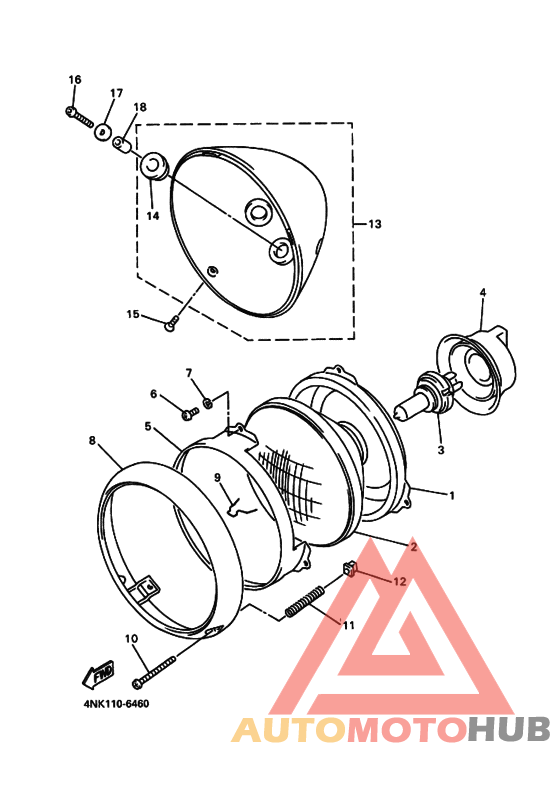 16
17
18
14
13
15
4
7
6
5
8
9
3
1
2
12
11
10
FWD
4NK110-6460
AUTOMOTOHUB