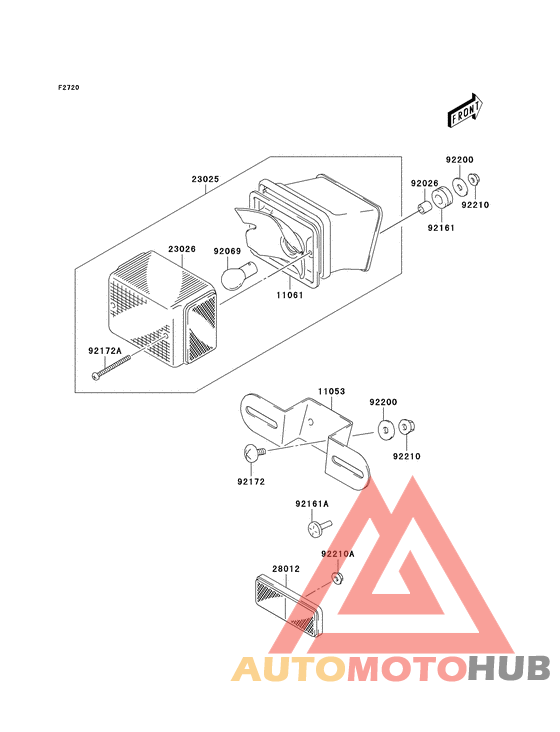 F2720

FRONT

23025

92200

92026

92210

92161

23026

92069

11061

92172A

11053

92200

92210

92172

92161A

92210A

28012

AUTOMOTOHUB