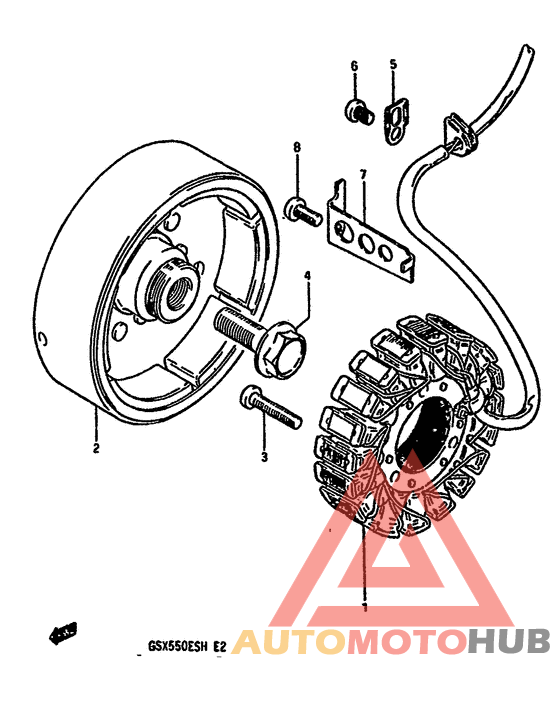 6
5
8
7
4
2
3
1
GSX550ESH E2
AUTOMOTOHUB