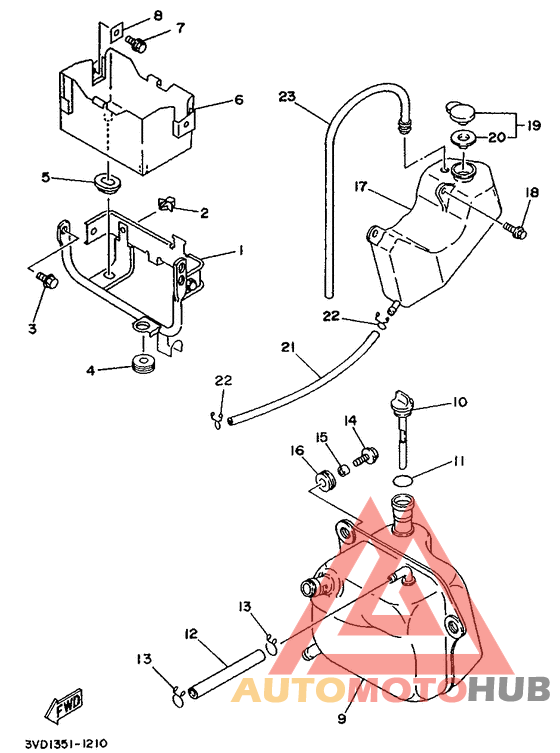 8
7
6
5
2
1
3
4
23
19
20
17
18
22
21
22
10
14
15
16
11
13
12
13
9
FWD
3VD1351-1210
AUTOMOTOHUB