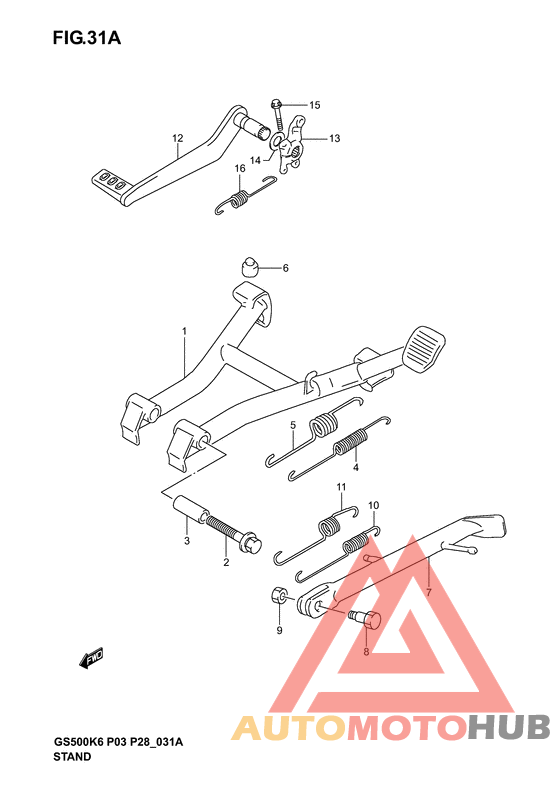 FIG.31A

15
12
13
14
16
6
1
5
4
11
10
3
2
7
9
8
FWD

AUTOMOTOHUB

GS500K6 P03 P28_031A
STAND