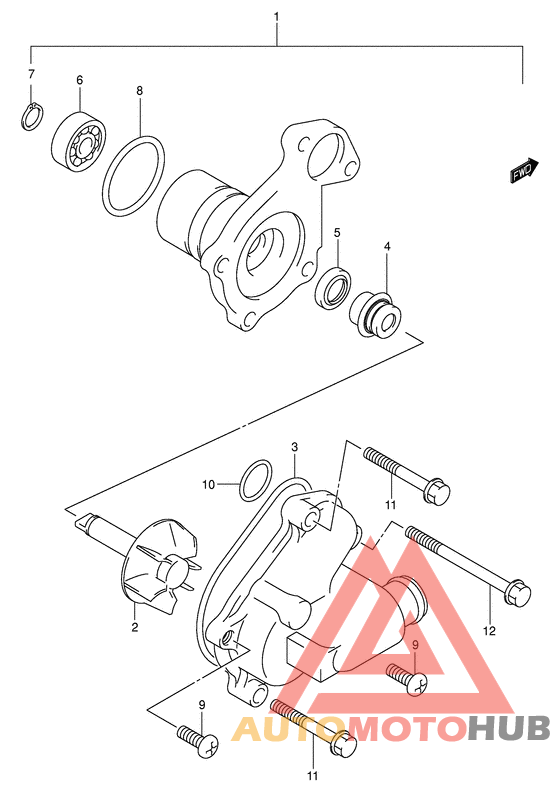 1
7
6
8
FWD
5
4
3
10
11
2
12
9
9
11
AUTOMOTOHUB