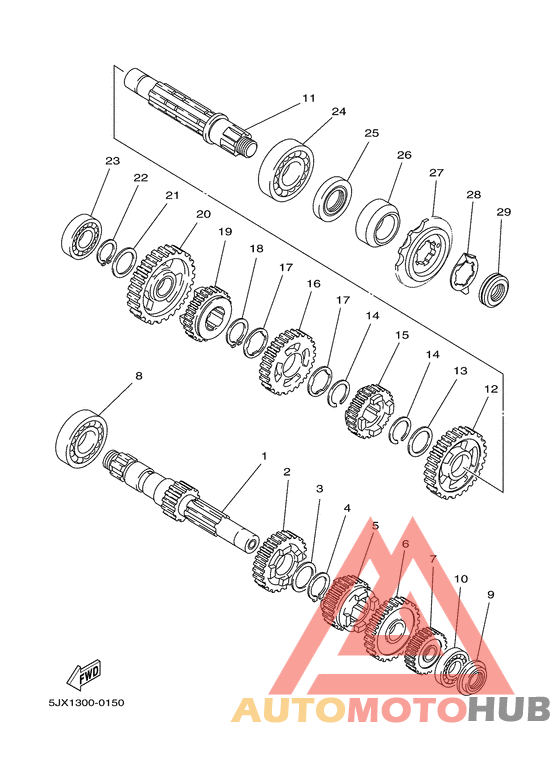 11
24
25
26
27
28
29
23
22
21
20
19
18
17
16
17
14
15
14
13
12
8
1
2
3
4
5
6
7
10
9
FWD
5JX1300-0150
AUTOMOTOHUB