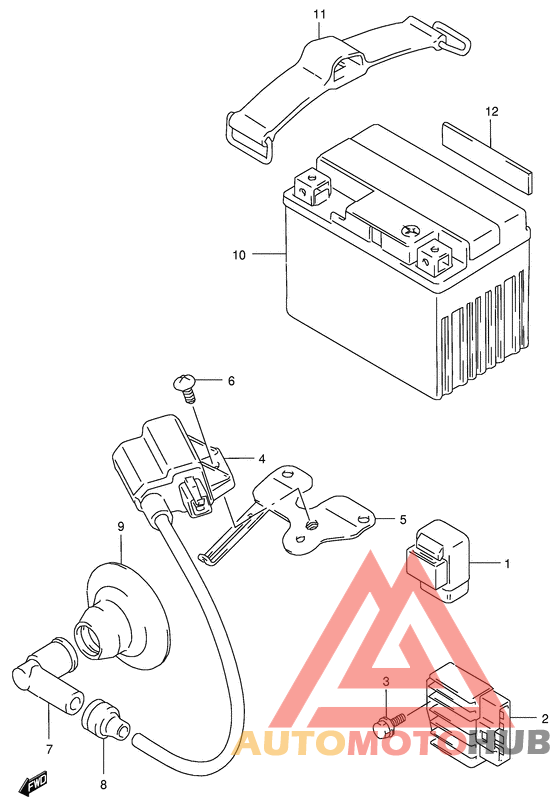 11
12
10
6
4
5
9
1
3
2
7
8
FWD
AUTOMOTOHUB