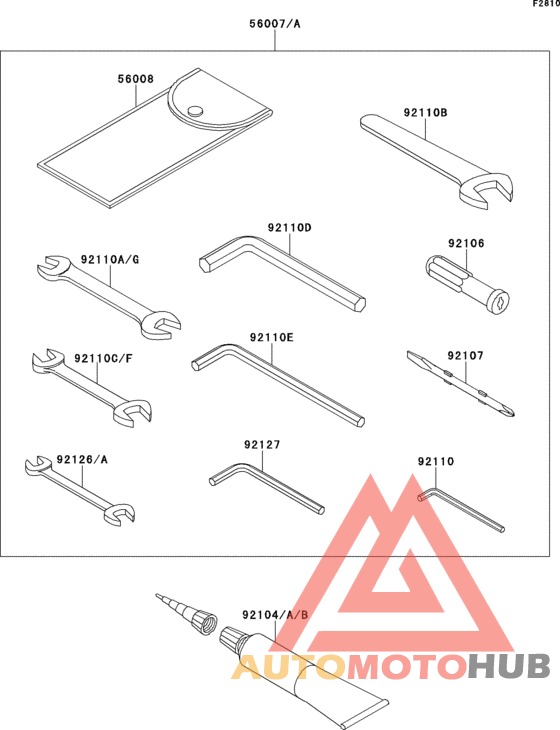 F2810

56007/A

56008

92110B

92110D

92106

92110A/G

92110E

92107

92110C/F

92127

92110

92126/A

92104/A/B

AUTOMOTOHUB