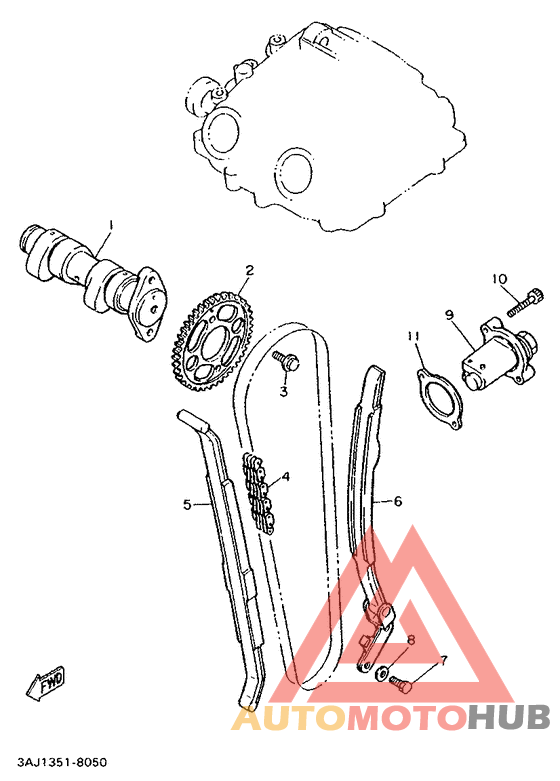 1
2
10
9
11
3
4
5
6
8
7
FWD
AUTOMOTOHUB
3AJ1351-8050