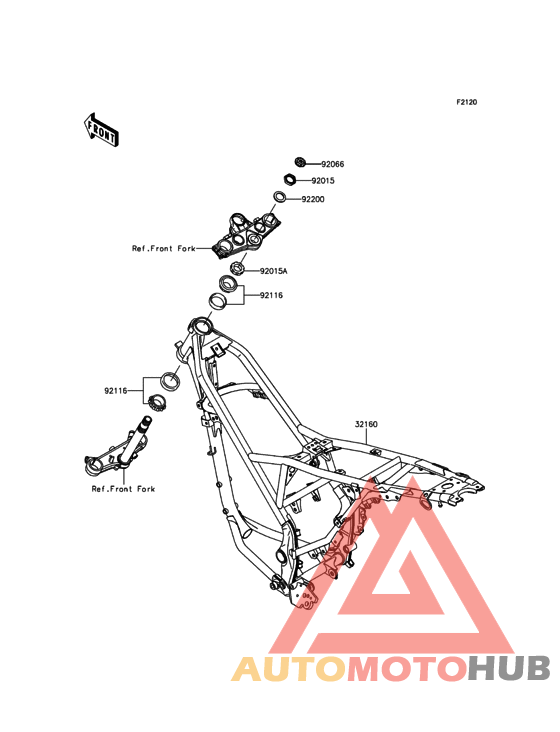 F2120

FRONT

92066
92015
92200
Ref.Front Fork
92015A
92116
92116
32160
Ref.Front Fork

AUTOMOTOHUB