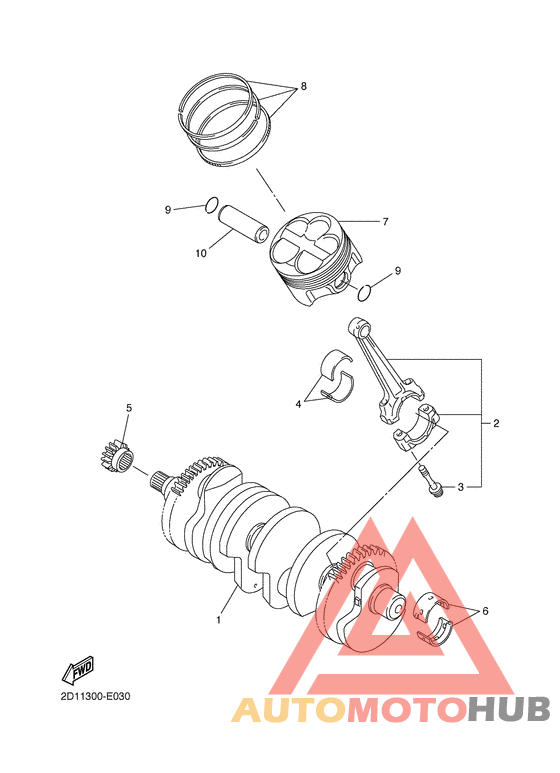 8

9

7

10

9

4

2

5

3

1

6

FWD

2D11300-E030

AUTOMOTOHUB