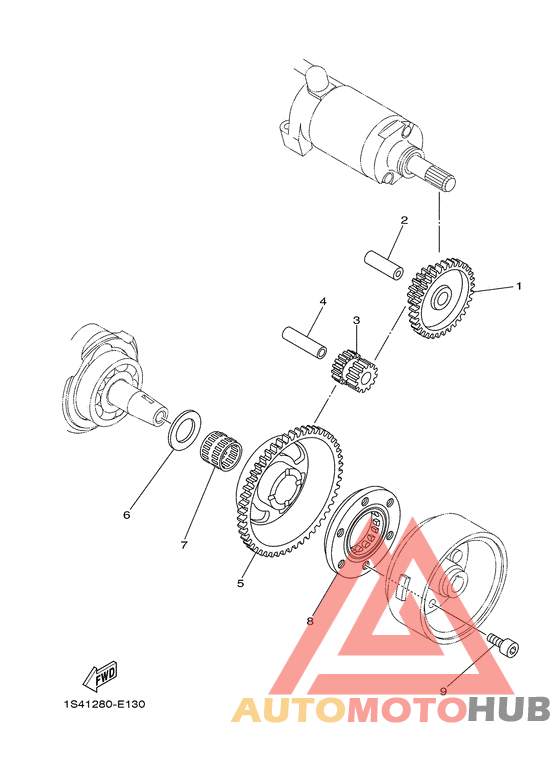 2
1
4
3
6
7
5
8
9
FWD
1S41280-E130
AUTOMOTOHUB