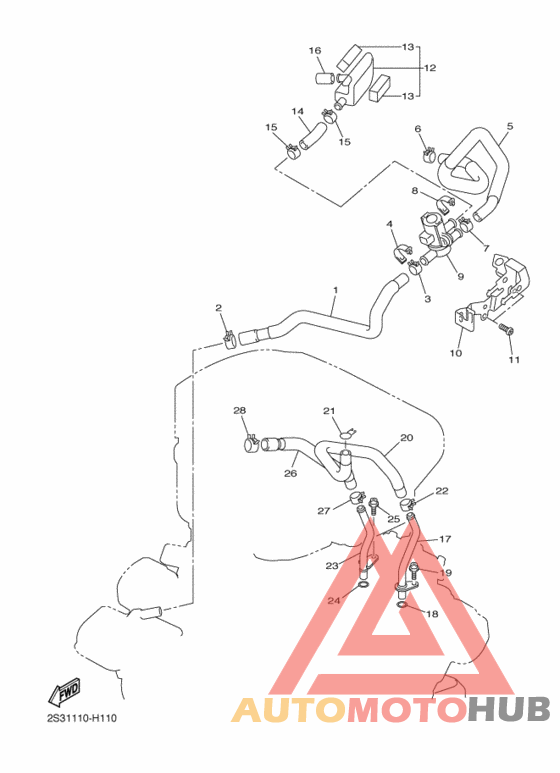 16
13
12
13
14
15
15
6
5
8
4
7
9
3
1
2
10
11
28
21
20
26
22
27
25
17
23
19
24
18
FWD
2S31110-H110
AUTOMOTOHUB