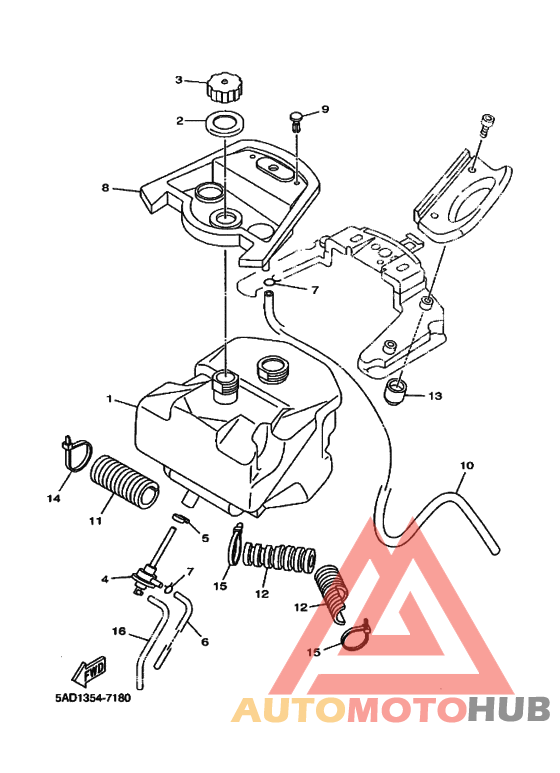 3
2
9
8
7
1
13
14
11
10
5
4
7
15
12
12
16
6
15
FWD
5AD1354-7180
AUTOMOTOHUB