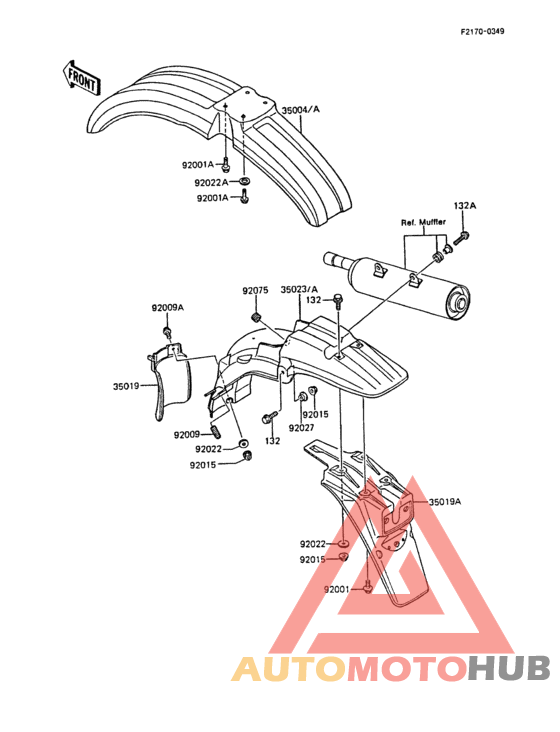 F2170-0349

FRONT

35004/A

92001A

92022A

92001A

132A

Ref. Muffler

92075

35023/A

132

92009A

35019

92015

92027

132

92009

92022

92015

35019A

92022

92015

92001

AUTOMOTOHUB