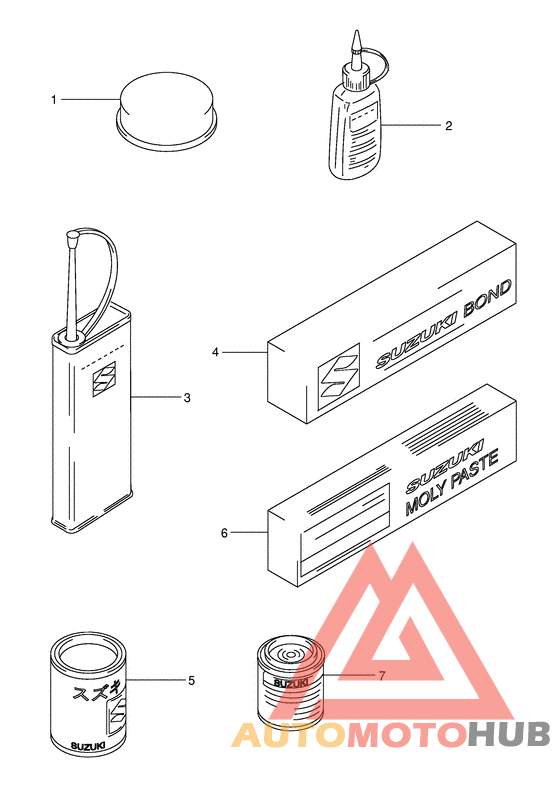 1

2

3

4

SUZUKI BOND

SUZUKI
MOLY PASTE

6

スズキ

SUZUKI

5

SUZUKI

7

AUTOMOTOHUB