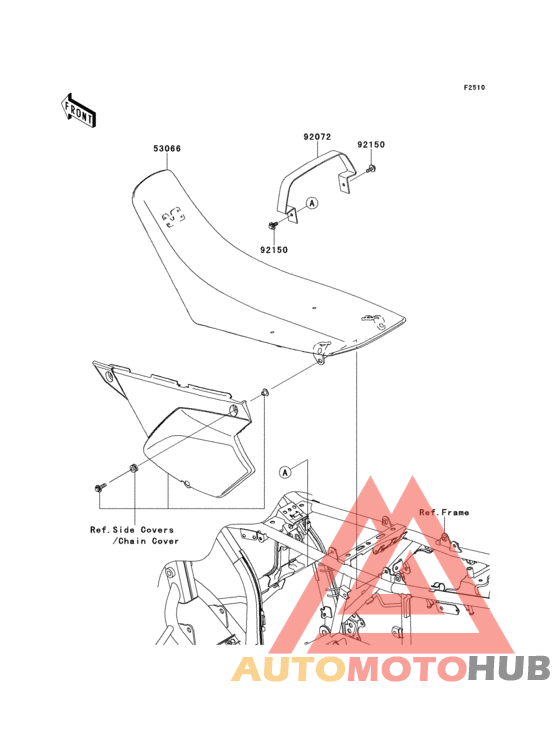 F2510

FRONT

53066

92072

92150

A

92150

A

Ref.Frame

Ref.Side Covers
/Chain Cover

AUTOMOTOHUB