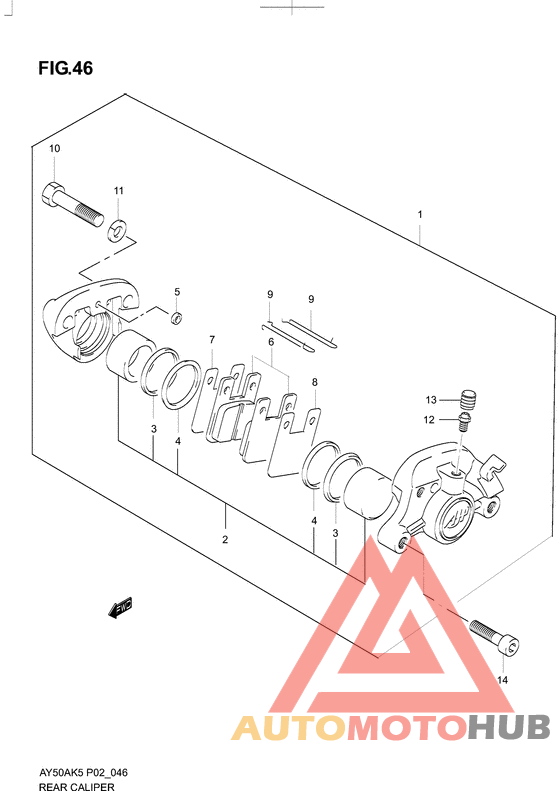 FIG.46

10
11
1
5
9
9
7
6
8
13
12
3
4
2
4
3
FWD
14

AUTOMOTOHUB

AY50AK5 P02_046
REAR CALIPER