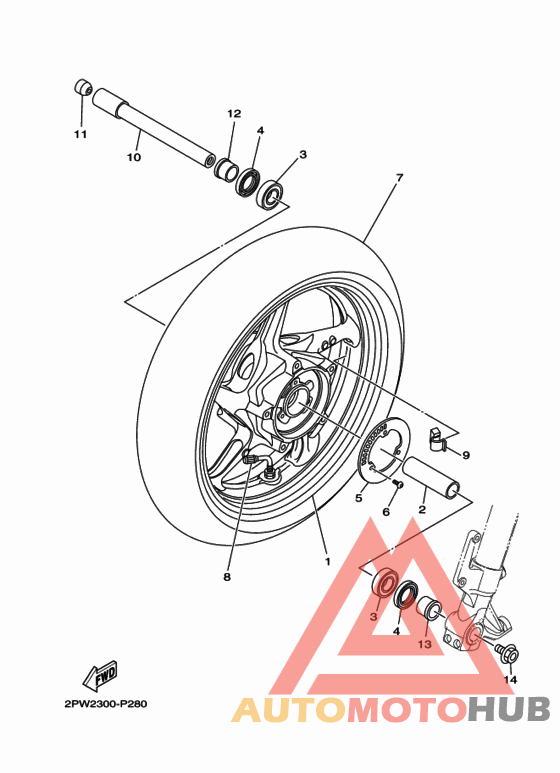 11
10
12
4
3
7
9
5
6
2
8
1
3
4
13
14
FWD
2PW2300-P280
AUTOMOTOHUB