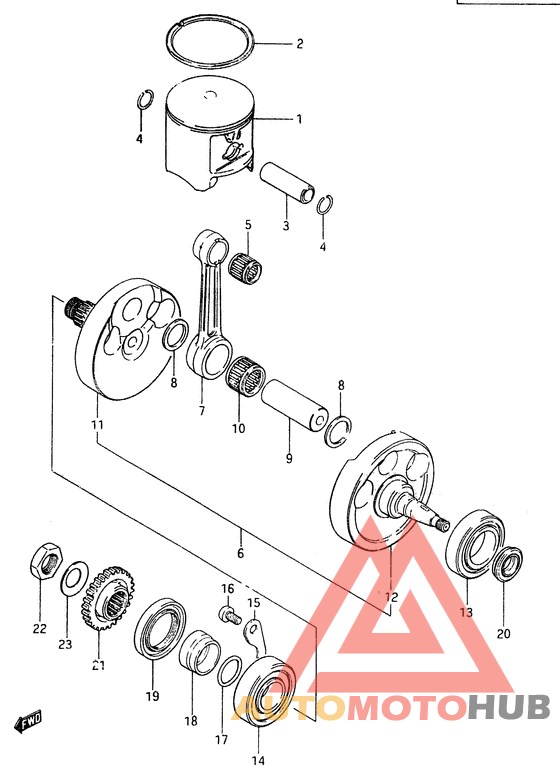 2
1
4
3
4
5
8
7
10
8
9
11
6
12
13
20
22
23
21
16
15
19
18
17
14
FWD
AUTOMOTOHUB