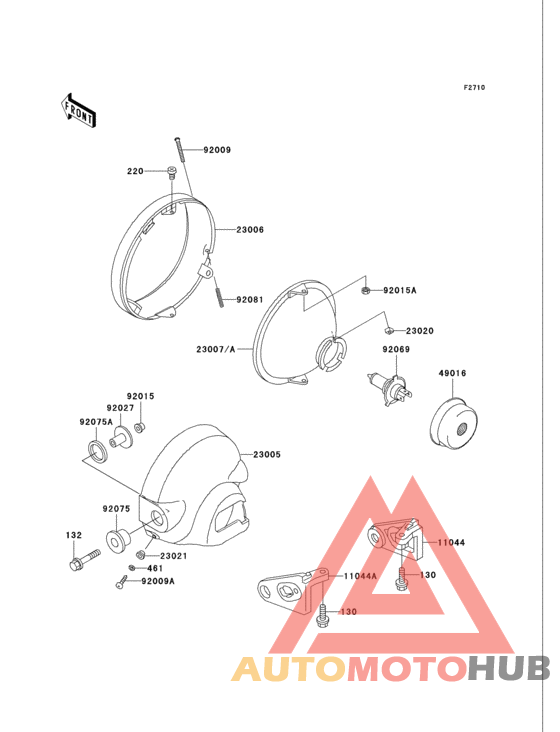 F2710

FRONT

92009
220
23006
92081
92015A
23020
23007/A
92069
49016
92015
92027
92075A
23005
92075
132
23021
461
92009A
11044
130
11044A
130

AUTOMOTOHUB