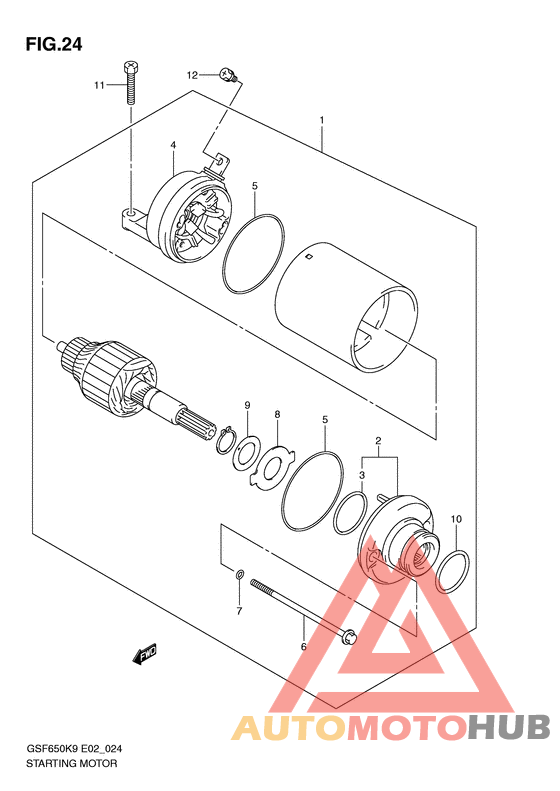 FIG.24

11
12
1
4
5
9
8
5
2
3
10
7
6
FWD

AUTOMOTOHUB

GSF650K9 E02_024
STARTING MOTOR