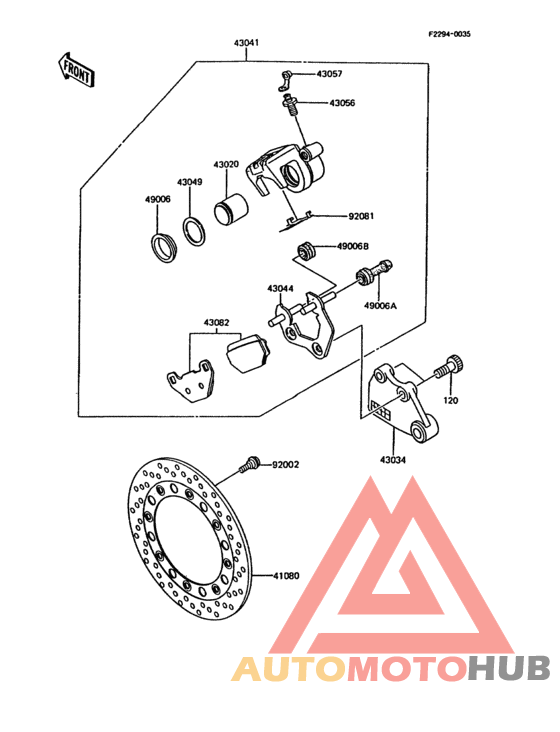 F2294-0035

FRONT

43041

43057

43056

43020

43049

49006

92081

49006B

43044

49006A

43082

120

43034

92002

41080

AUTOMOTOHUB