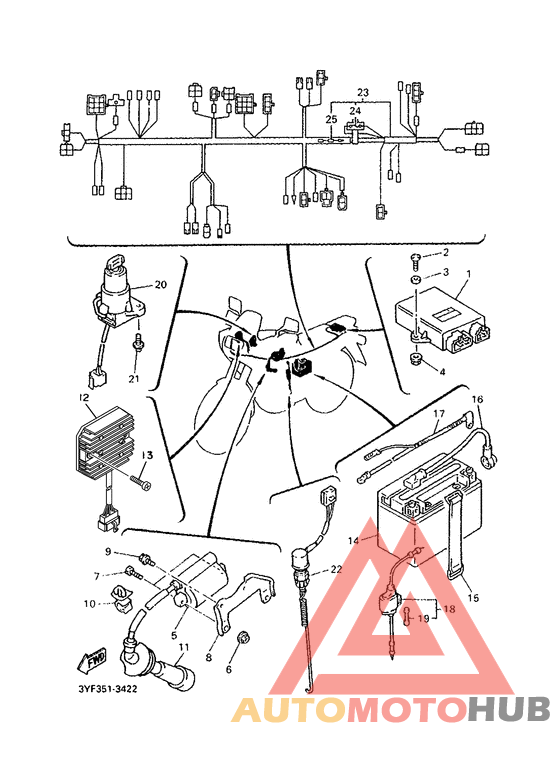 23
24
25
2
3
1
4
20
21
12
13
16
17
14
15
18
19
22
9
7
10
5
8
6
11
FWD
3YF351-3422
AUTOMOTOHUB