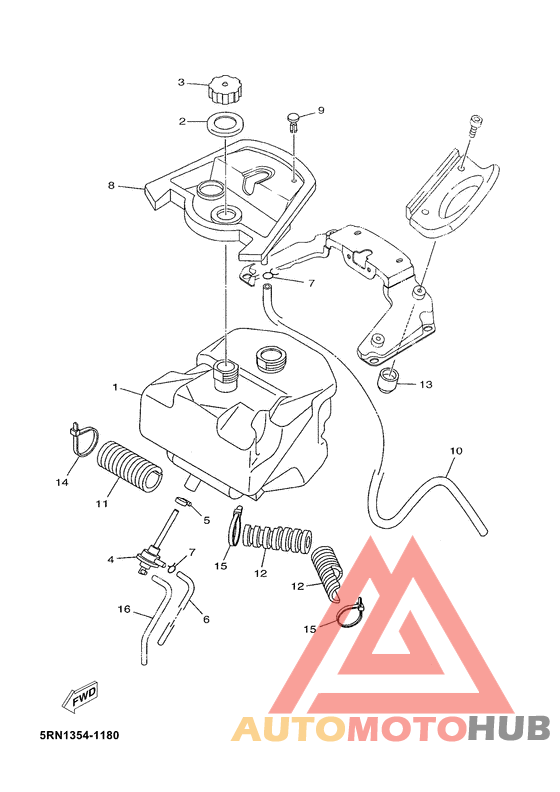 3
2
9
8
7
1
13
10
14
11
5
4
7
15
12
12
16
6
15
FWD
5RN1354-1180
AUTOMOTOHUB