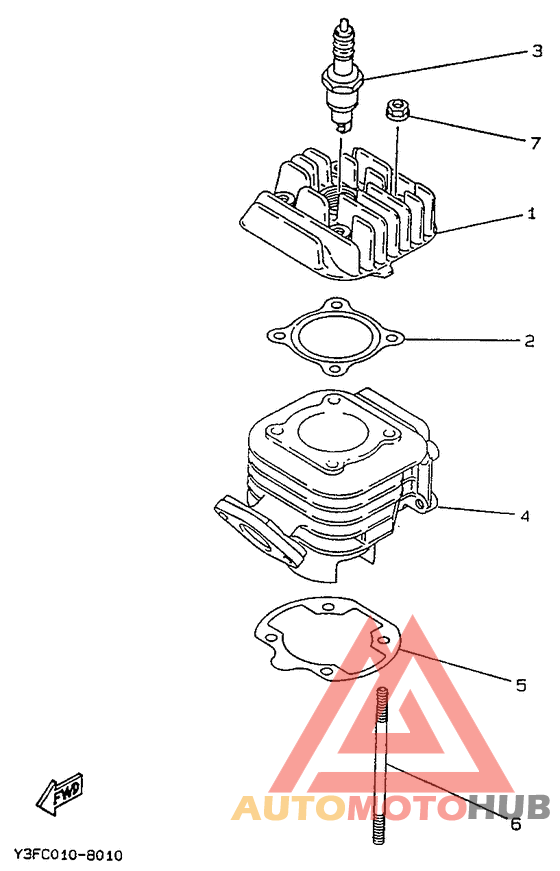 3
7
1
2
4
5
6
FWD
AUTOMOTOHUB
Y3FC010-8010