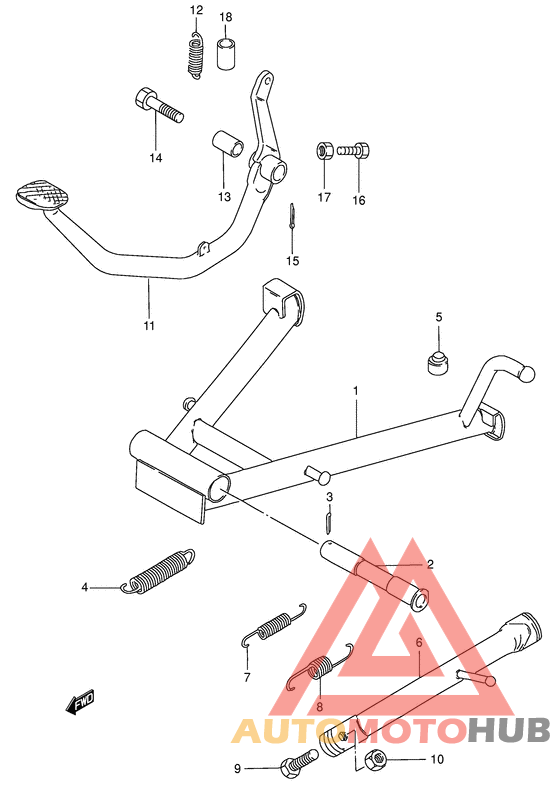 12
18
14
13
17
16
15
11
5
1
3
2
4
7
6
8
FWD
AUTOMOTOHUB
9
10