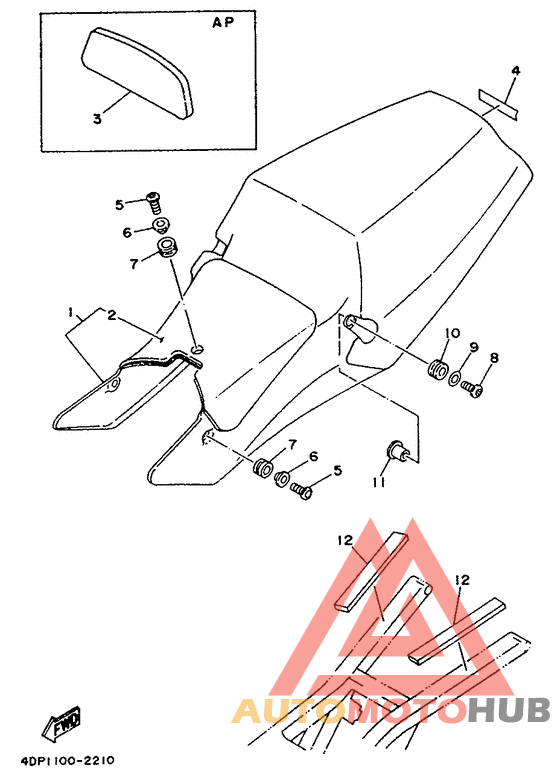 AP
3
4
5
6
7
1
2
10
9
8
7
6
5
11
12
12
FWD
4DP1100-2210
AUTOMOTOHUB