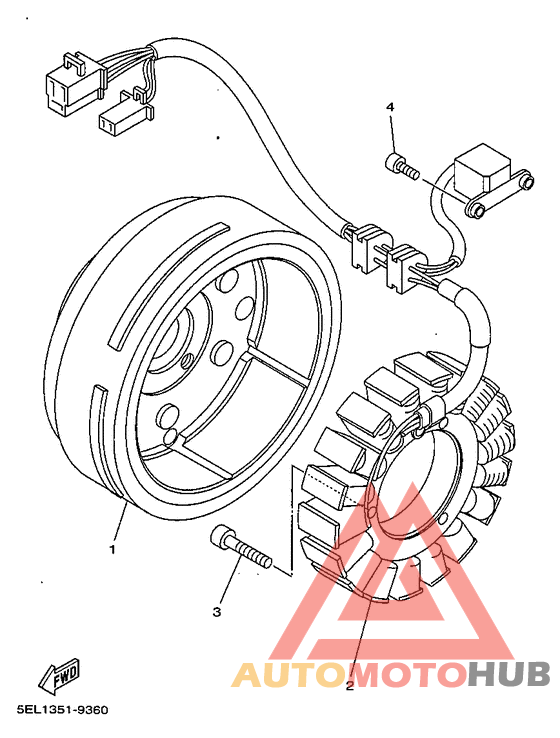 4

1

3

2

FWD

AUTOMOTOHUB

5EL1351-9360