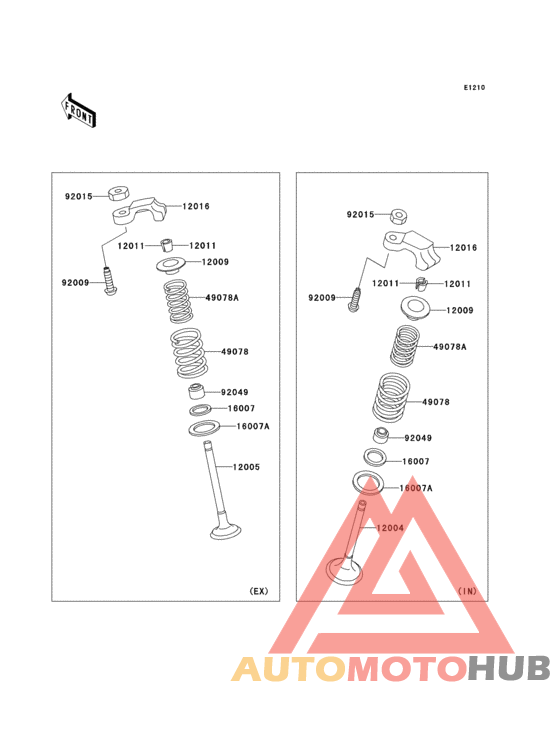 E1210

FRONT

92015
12016
12011
12011
12009
92009
49078A
49078
92049
16007
16007A
12005
(EX)

92015
12016
12011
12011
92009
12009
49078A
49078
92049
16007
16007A
12004
(IN)

AUTOMOTOHUB