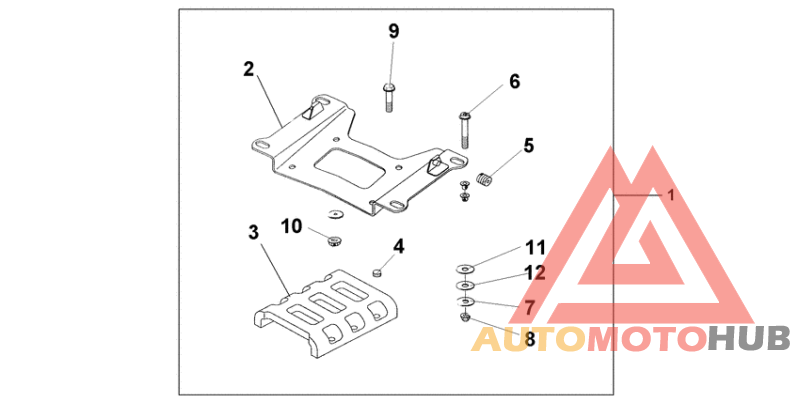 9
2
6
5
1
10
3
4
11
12
7
8
AUTOMOTOHUB