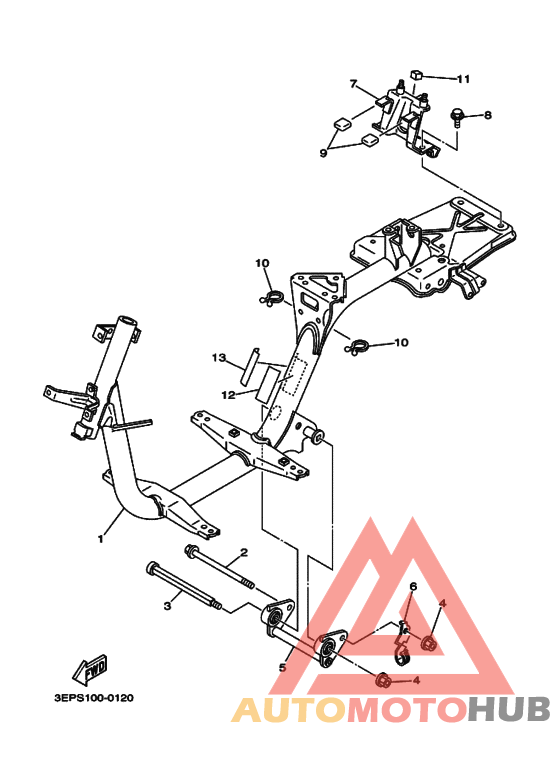 11
7
8
9
10
10
13
12
1
2
3
6
4
5
4
FWD
3EPS100-0120
AUTOMOTOHUB