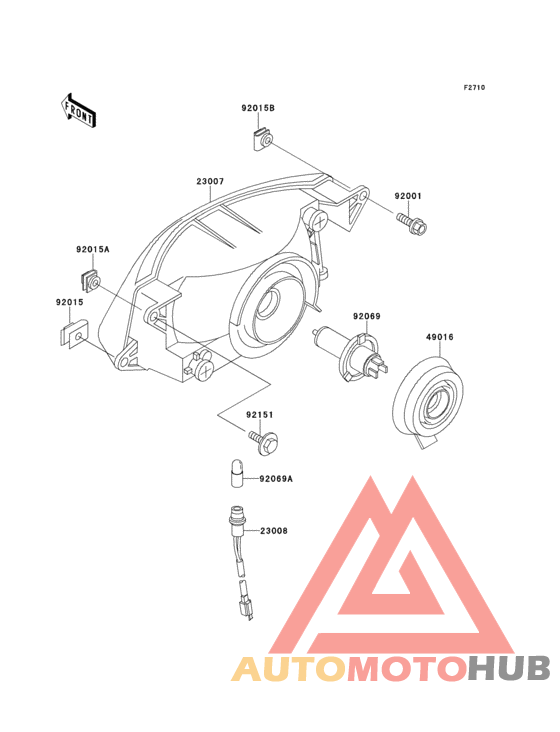 F2710

FRONT

92015B

23007

92001

92015A

92015

92069

49016

92151

92069A

23008

AUTOMOTOHUB