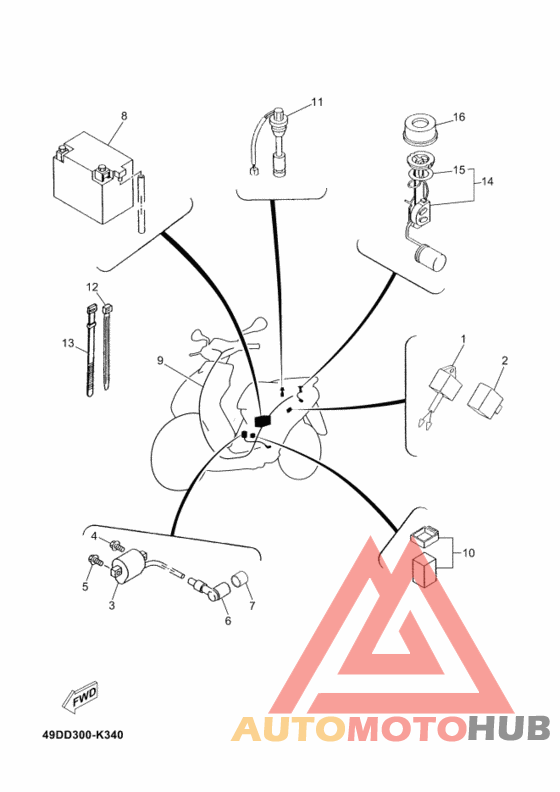 8
11
16
15
14
12
13
9
1
2
4
5
3
6
7
10
FWD
49DD300-K340
AUTOMOTOHUB