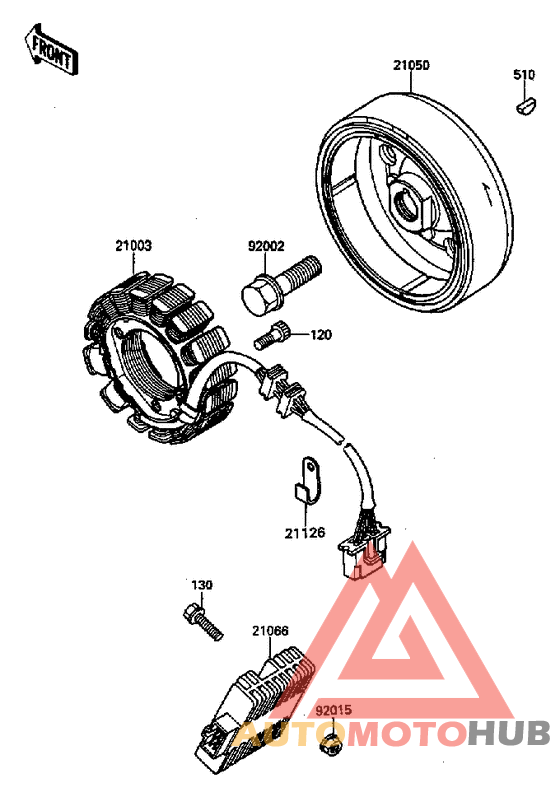 FRONT

21050

510

21003

92002

120

21126

130

21066

92015

AUTOMOTOHUB