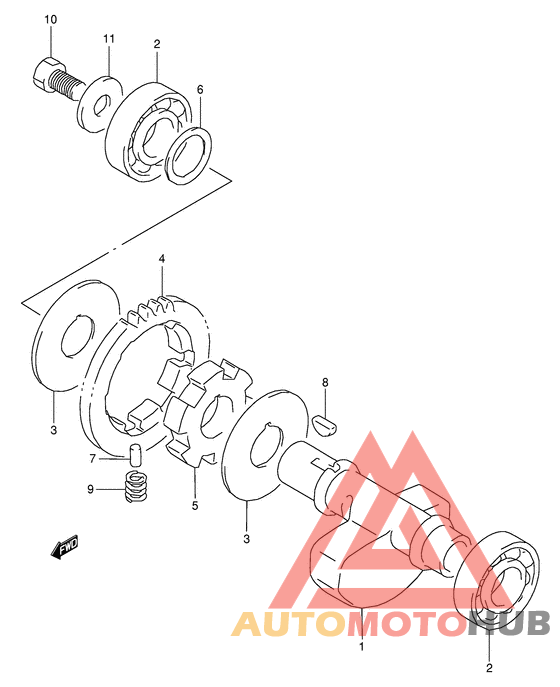 10
11
2
6
4
3
8
7
9
5
3
FWD
AUTOMOTOHUB
1
2