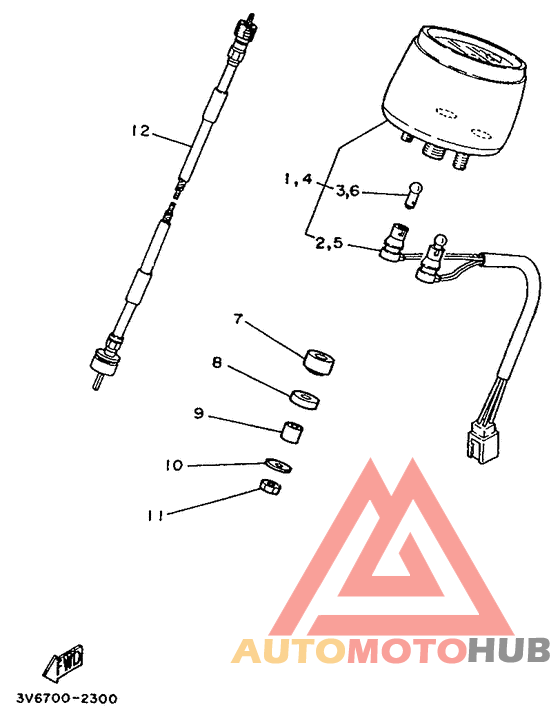 12

1,4

3,6

2,5

7

8

9

10

11

FWD

3V6700-2300

AUTOMOTOHUB