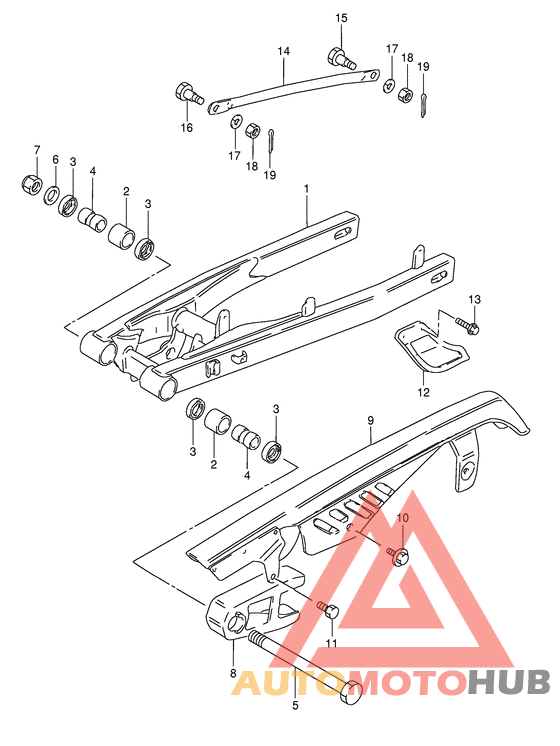 15
14
17
18
19
16
17
18
19
7
6
3
4
2
3
1
13
12
3
2
4
3
9
10
11
8
5
AUTOMOTOHUB