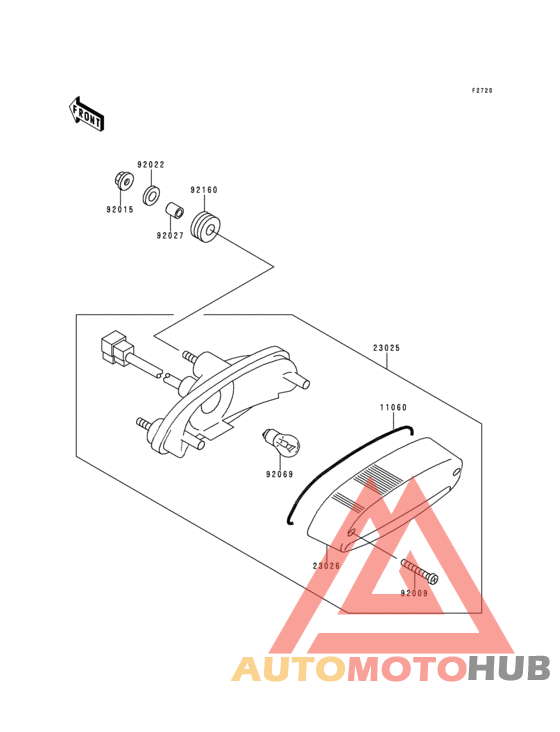 F2720

FRONT

92022
92015
92160
92027
23025
11060
92069
23026
92009

AUTOMOTOHUB